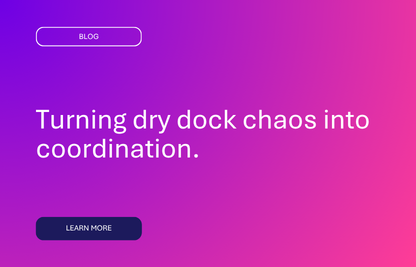 BLOG

Turning dry dock chaos into coordination.

LEARN MORE